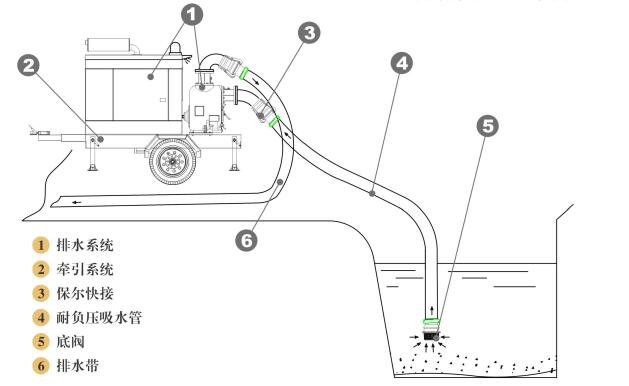 1
2
3
4
5
6

1 排水系统
2 牵引系统
3 保尔快接
4 耐负压吸水管
5 底阀
6 排水带